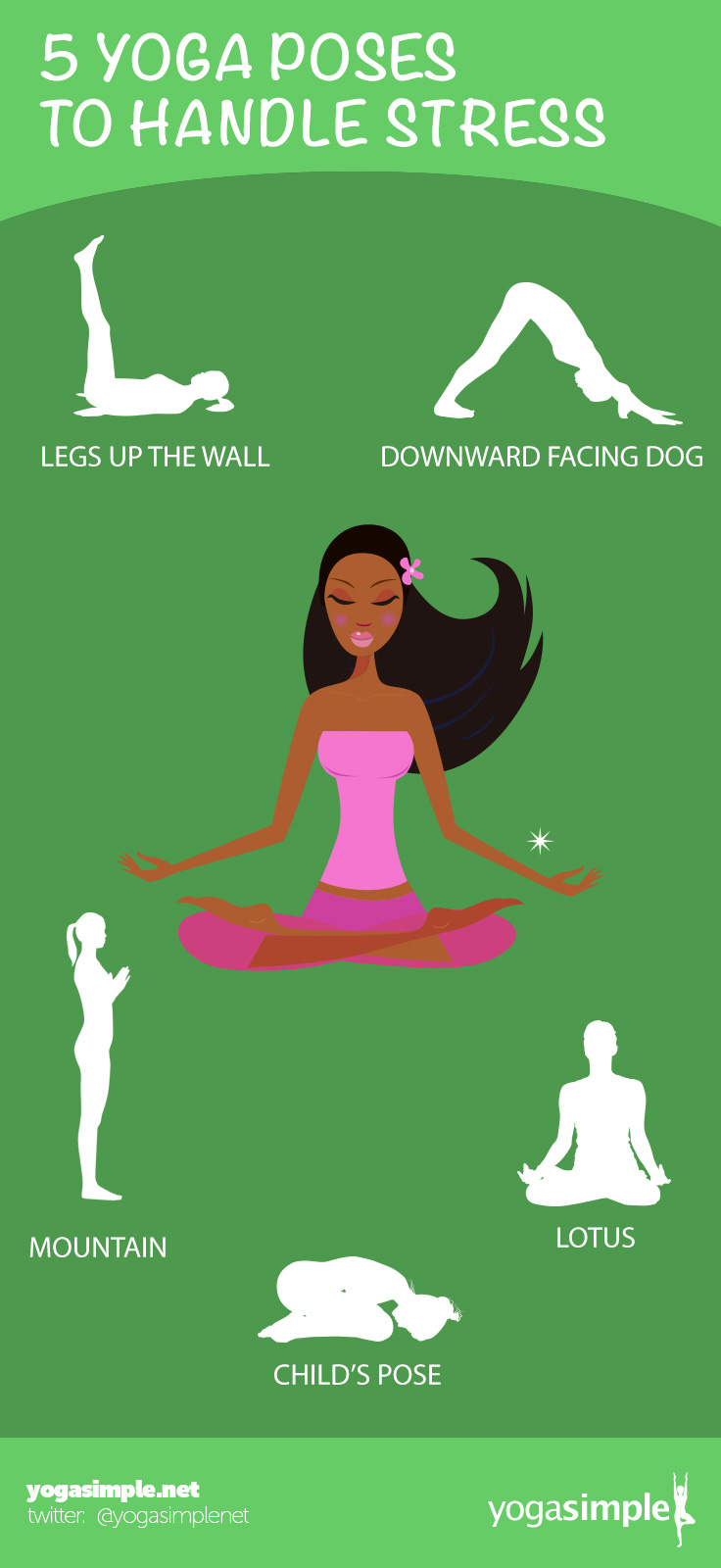 5 YOGA POSES
TO HANDLE STRESS

LEGS UP THE WALL

DOWNWARD FACING DOG

MOUNTAIN

LOTUS

CHILD'S POSE

yogasimple.net
twitter: @yogasimplenet

yogasimple